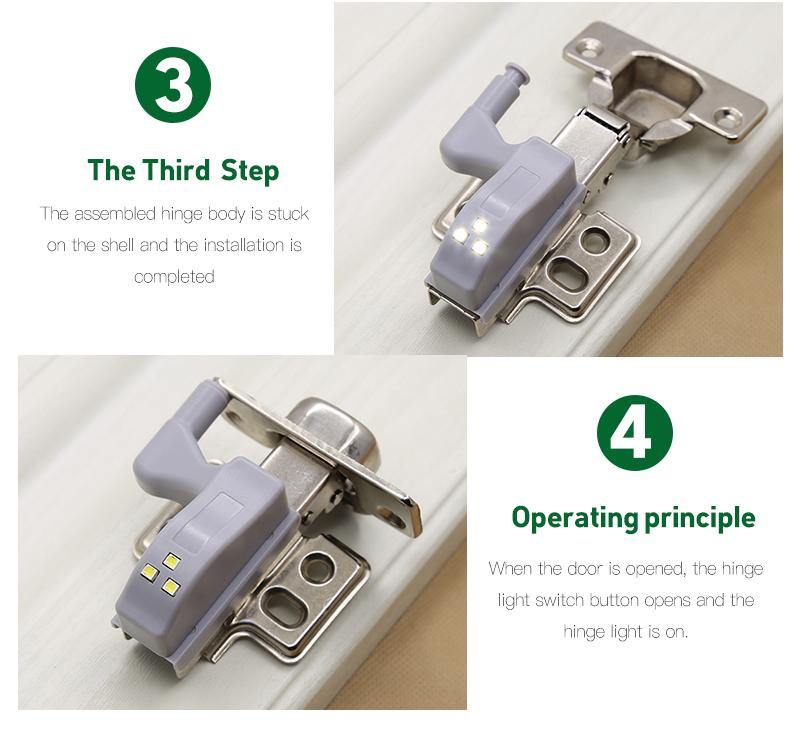 3

The Third Step

The assembled hinge body is stuck on the shell and the installation is completed

4

Operating principle

When the door is opened, the hinge light switch button opens and the hinge light is on.